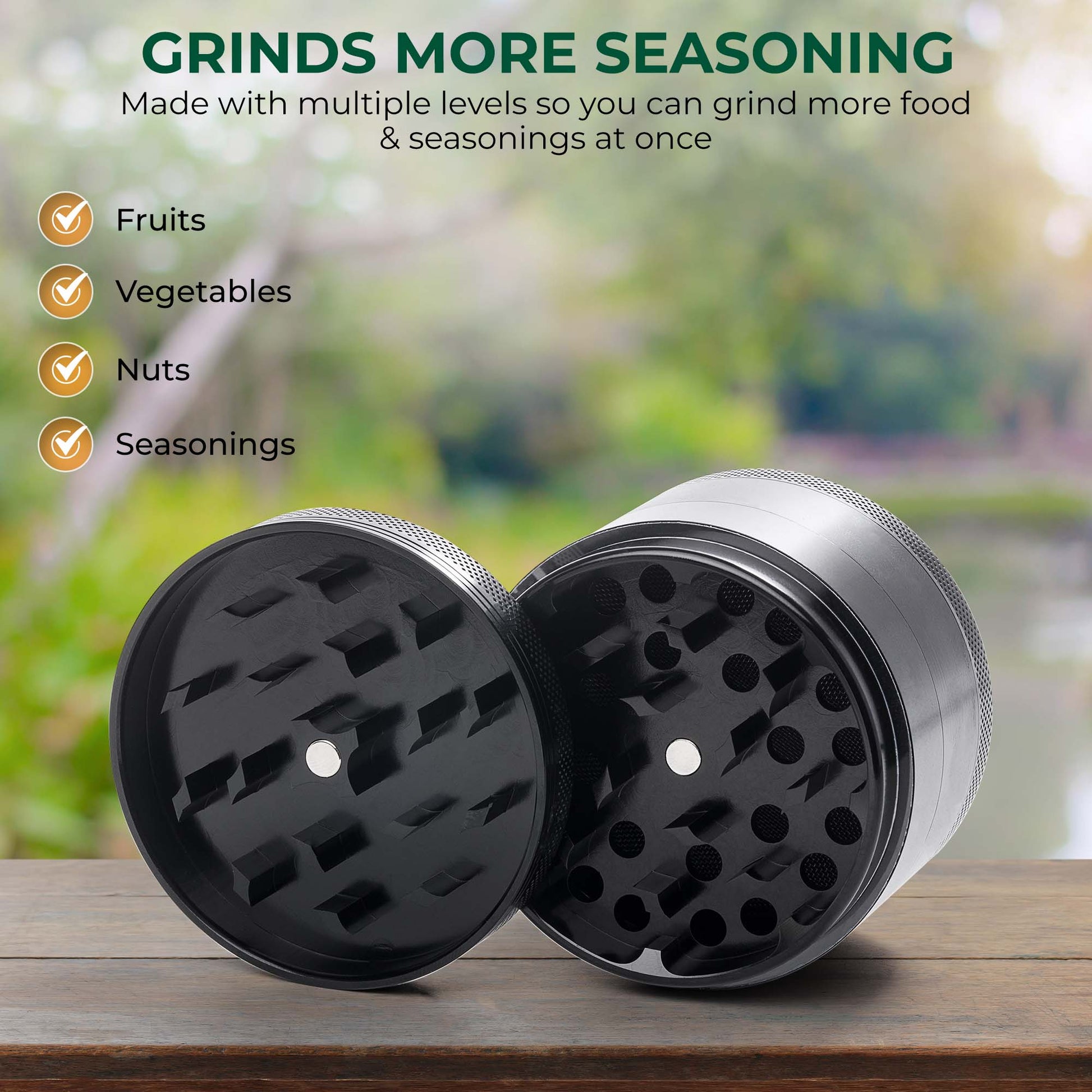 GRINDS MORE SEASONING

Made with multiple levels so you can grind more food & seasonings at once

Fruits

Vegetables

Nuts

Seasonings