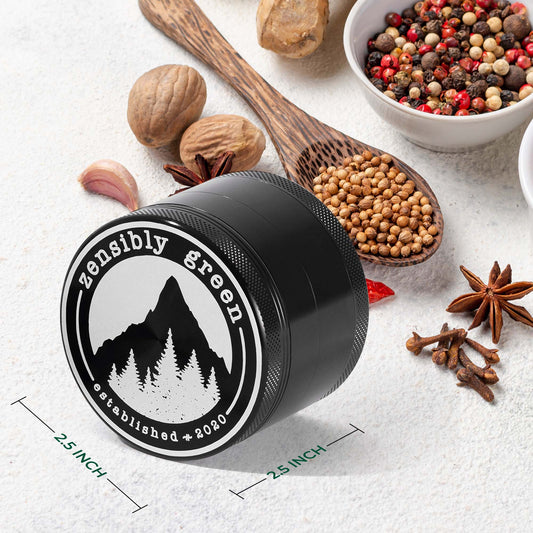 zensibly green

established + 2020

2.5 INCH

2.5 INCH