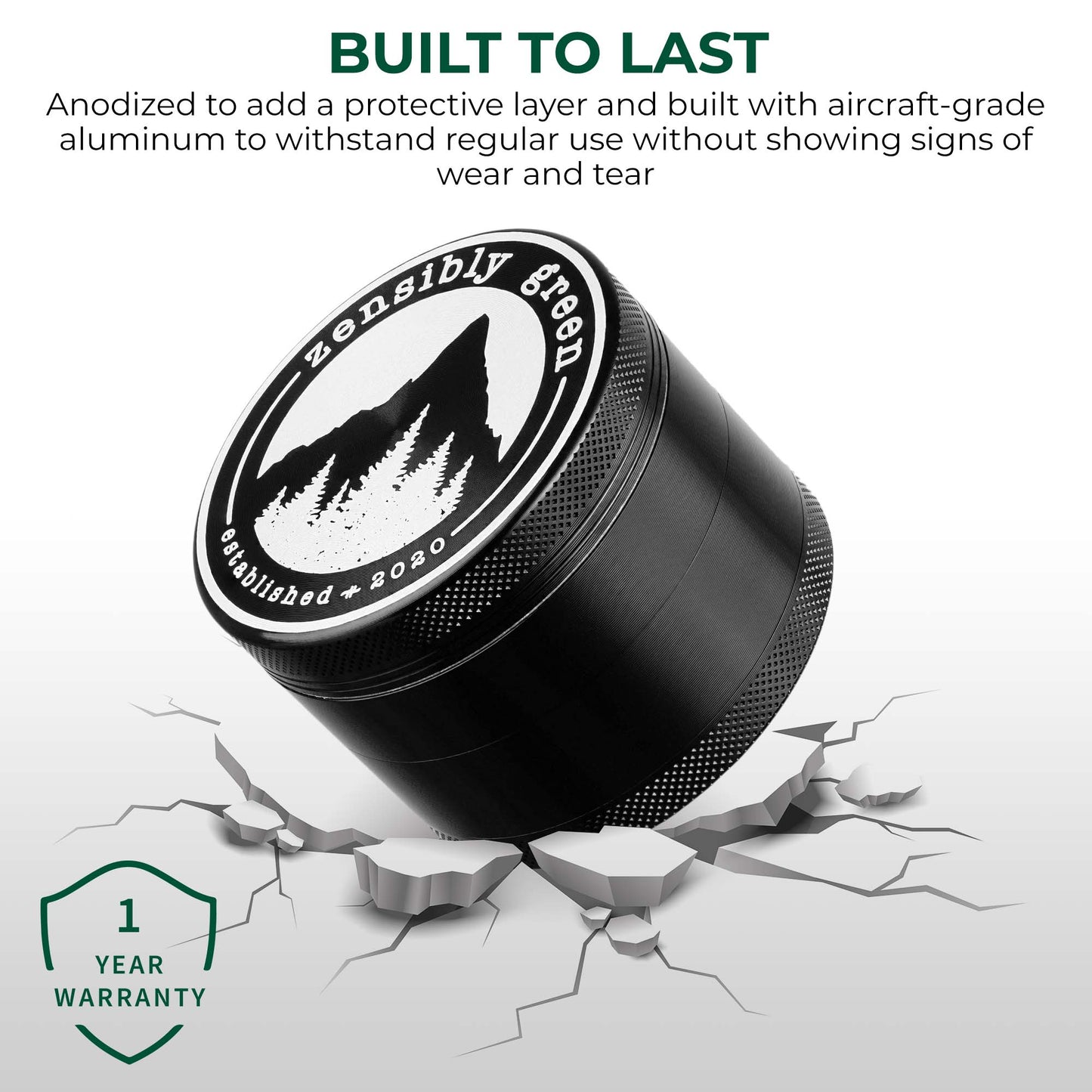 BUILT TO LAST

Anodized to add a protective layer and built with aircraft-grade aluminum to withstand regular use without showing signs of wear and tear

zensibly green

established ✦ 2020

1
YEAR
WARRANTY