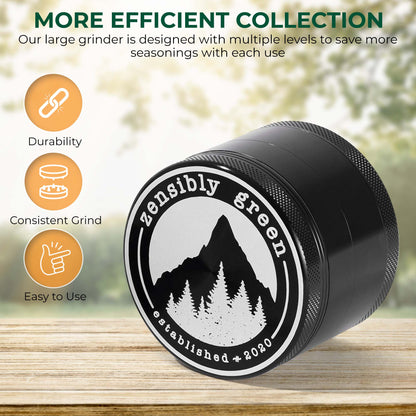 MORE EFFICIENT COLLECTION

Our large grinder is designed with multiple levels to save more seasonings with each use

Durability

Consistent Grind

Easy to Use

zensibly green

established + 2020